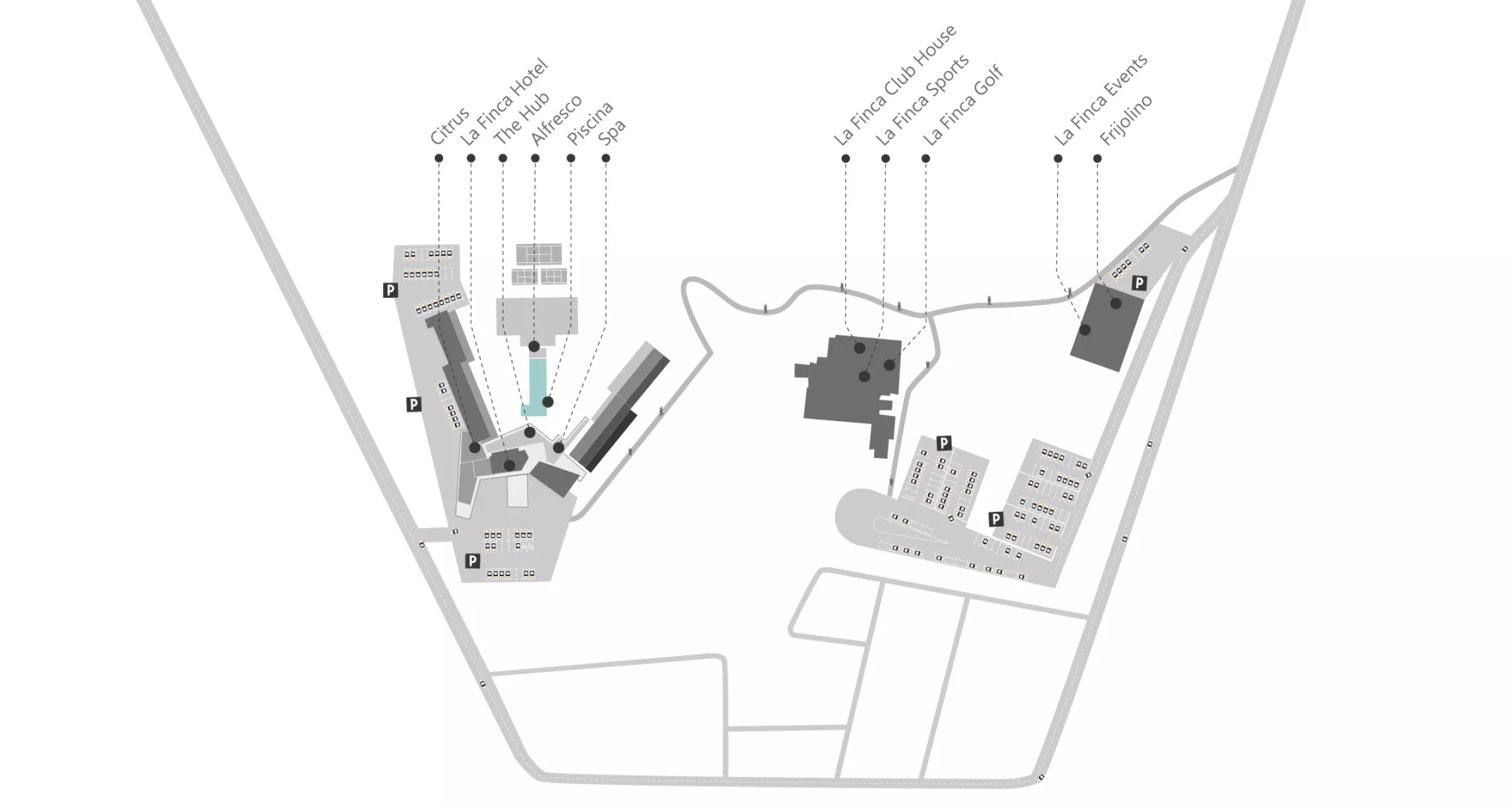 Citrus
La Finca Hotel
The Hub
Alfresco
Piscina
Spa
La Finca Club House
La Finca Sports
La Finca Golf
La Finca Events
Frijolino
P
P
P
P
P
P